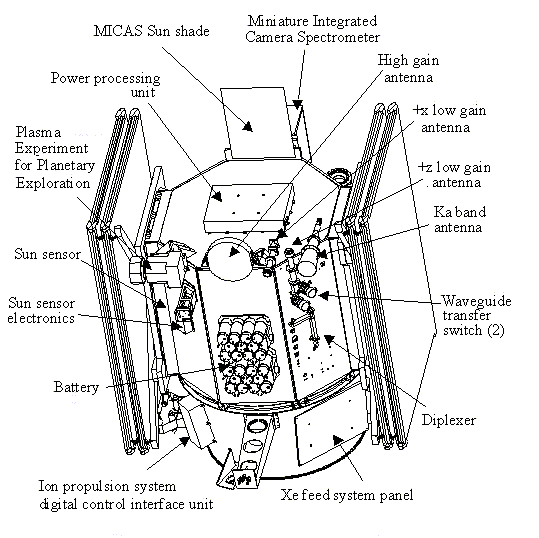 MICAS Sun shade

Miniature Integrated Camera Spectrometer

High gain antenna

Power processing unit

+x low gain antenna

Plasma Experiment for Planetary Exploration

+z low gain antenna

Ka band antenna

Sun sensor

Sun sensor electronics

Waveguide transfer switch (2)

Battery

Diplexer

Ion propulsion system digital control interface unit

Xe feed system panel